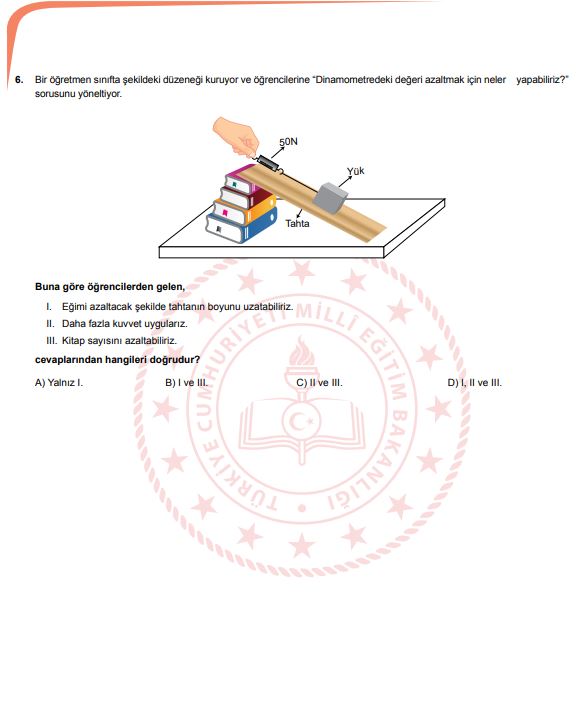 6. Bir öğretmen sınıfta şekildeki düzeneği kuruyor ve öğrencilerine "Dinamometredeki değeri azaltmak için neler yapabiliriz?" sorusunu yöneltiyor.

50N

Yük

Tahta

Buna göre öğrencilerden gelen,

I. Eğimi azaltacak şekilde tahtanın boyunu uzatabiliriz.

II. Daha fazla kuvvet uygularız.

III. Kitap sayısını azaltabiliriz.

cevaplarından hangileri doğrudur?

A) Yalnız I.
B) I ve III.
C) II ve III.
D) I, II ve III.

TÜRKİYE CUMHURİYETİ MİLLÎ EĞİTİM BAKANLIĞI