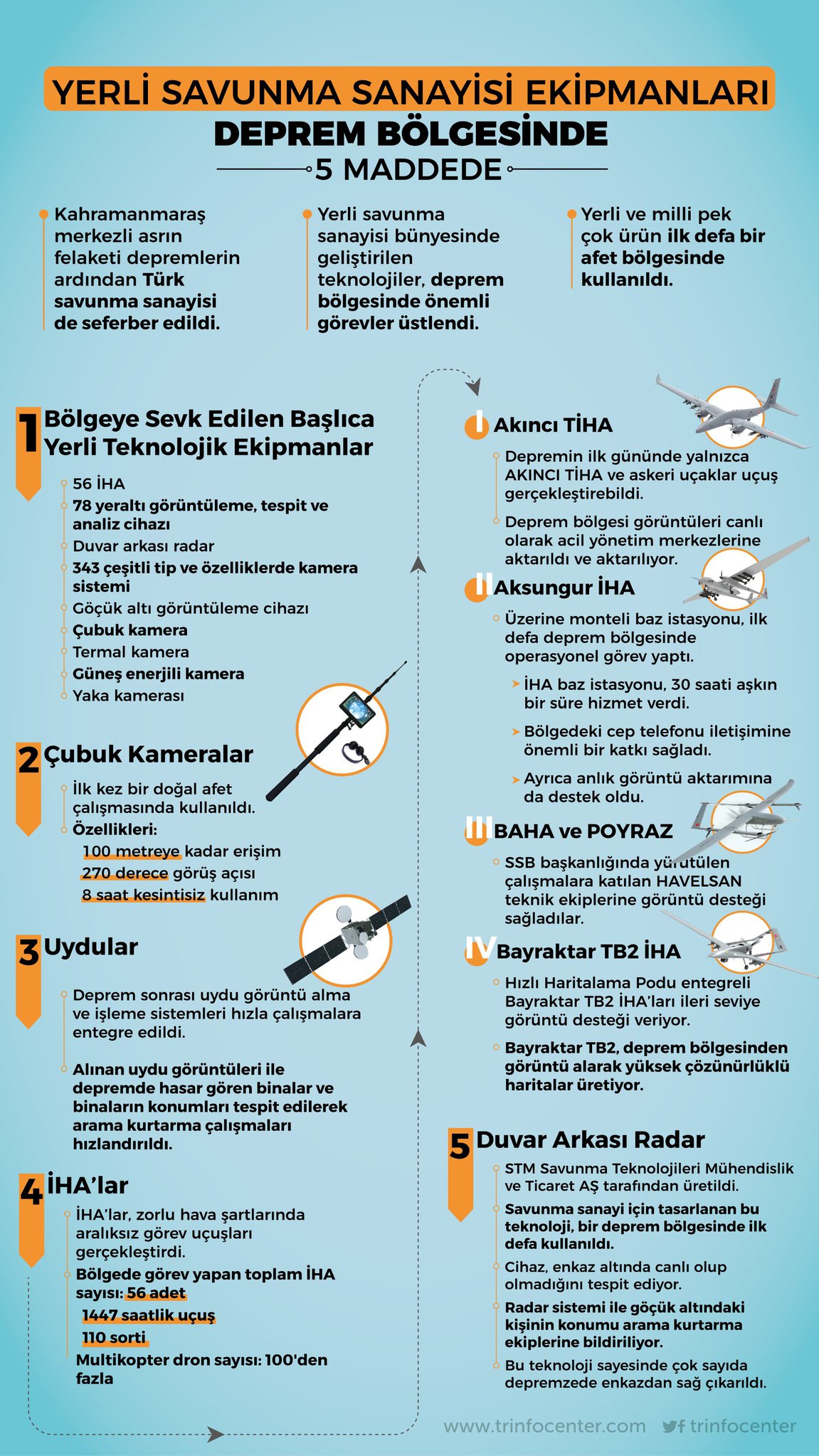 YERLİ SAVUNMA SANAYİSİ EKİPMANLARI
DEPREM BÖLGESİNDE
5 MADDEDE

Kahramanmaraş merkezli asrın felaketi depremlerin ardından Türk savunma sanayisi de seferber edildi.

Yerli savunma sanayisi bünyesinde geliştirilen teknolojiler, deprem bölgesinde önemli görevler üstlendi.

Yerli ve milli pek çok ürün ilk defa bir afet bölgesinde kullanıldı.

1 Bölgeye Sevk Edilen Başlıca Yerli Teknolojik Ekipmanlar

56 İHA
78 yeraltı görüntüleme, tespit ve analiz cihazı
Duvar arkası radar
343 çeşitli tip ve özelliklerde kamera sistemi
Göçük altı görüntüleme cihazı
Çubuk kamera
Termal kamera
Güneş enerjili kamera
Yaka kamerası

2 Çubuk Kameralar

İlk kez bir doğal afet çalışmasında kullanıldı.
Özellikleri:
100 metreye kadar erişim
270 derece görüş açısı
8 saat kesintisiz kullanım

3 Uydular

Deprem sonrası uydu görüntü alma ve işleme sistemleri hızla çalışmalara entegre edildi.

Alınan uydu görüntüleri ile depremde hasar gören binalar ve binaların konumları tespit edilerek arama kurtarma çalışmaları hızlandırıldı.

4 İHA'lar

İHA'lar, zorlu hava şartlarında aralıksız görev uçuşları gerçekleştirdi.
Bölgede görev yapan toplam İHA sayısı: 56 adet
1447 saatlik uçuş
110 sorti
Multikopter dron sayısı: 100'den fazla

I Akıncı TİHA

Depremin ilk gününde yalnızca AKINCI TİHA ve askeri uçaklar uçuş gerçekleştirebildi.

Deprem bölgesi görüntüleri canlı olarak acil yönetim merkezlerine aktarıldı ve aktarılıyor.

II Aksungur İHA

Üzerine monteli baz istasyonu, ilk defa deprem bölgesinde operasyonel görev yaptı.

İHA baz istasyonu, 30 saati aşkın bir süre hizmet verdi.

Bölgedeki cep telefonu iletişimine önemli bir katkı sağladı.

Ayrıca anlık görüntü aktarımına da destek oldu.

III BAHA ve POYRAZ

SSB başkanlığında yürütülen çalışmalara katılan HAVELSAN teknik ekiplerine görüntü desteği sağladılar.

IV Bayraktar TB2 İHA

Hızlı Haritalama Podu entegreli Bayraktar TB2 İHA'ları ileri seviye görüntü desteği veriyor.

Bayraktar TB2, deprem bölgesinden görüntü alarak yüksek çözünürlüklü haritalar üretiyor.

5 Duvar Arkası Radar

STM Savunma Teknolojileri Mühendislik ve Ticaret AŞ tarafından üretildi.

Savunma sanayi için tasarlanan bu teknoloji, bir deprem bölgesinde ilk defa kullanıldı.

Cihaz, enkaz altında canlı olup olmadığını tespit ediyor.

Radar sistemi ile göçük altındaki kişinin konumu arama kurtarma ekiplerine bildiriliyor.

Bu teknoloji sayesinde çok sayıda depremzede enkazdan sağ çıkarıldı.

www.trinfocenter.com trinfocenter