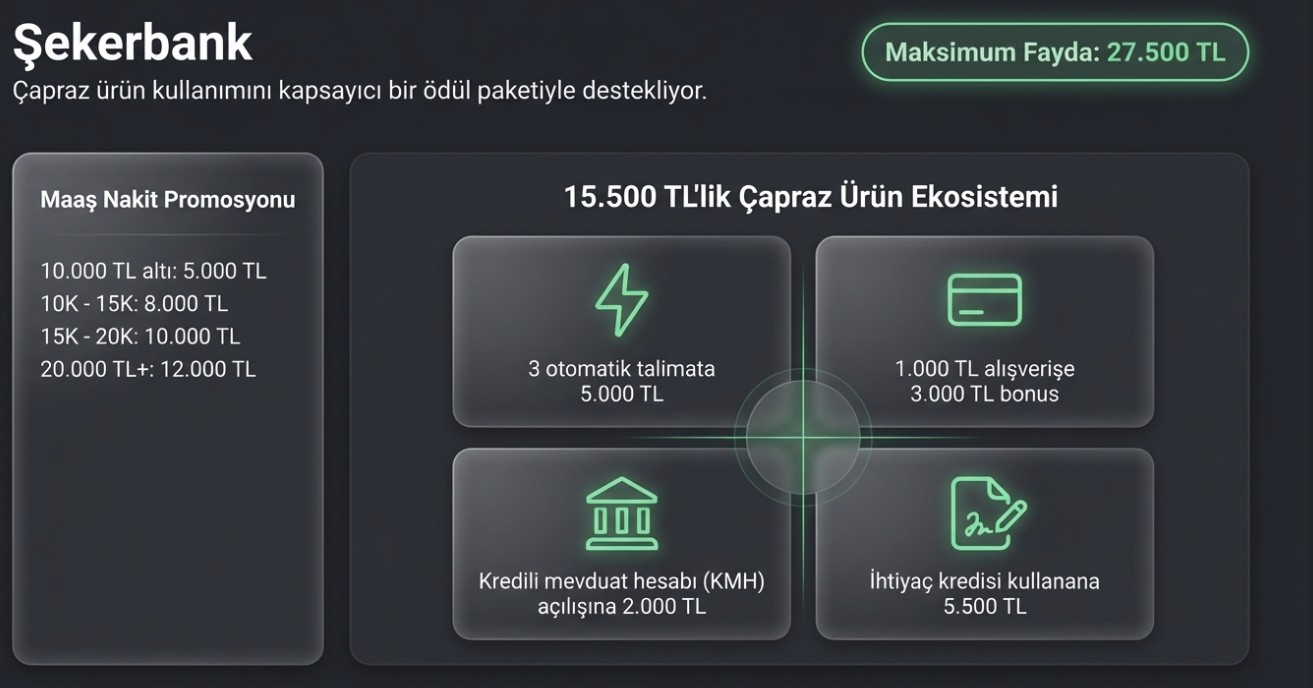 Şekerbank

Çapraz ürün kullanımını kapsayıcı bir ödül paketiyle destekliyor.

Maksimum Fayda: 27.500 TL

Maaş Nakit Promosyonu

10.000 TL altı: 5.000 TL
10K - 15K: 8.000 TL
15K - 20K: 10.000 TL
20.000 TL+: 12.000 TL

15.500 TL'lik Çapraz Ürün Ekosistemi

3 otomatik talimata
5.000 TL

1.000 TL alışverişe
3.000 TL bonus

Kredili mevduat hesabı (KMH)
açılışına 2.000 TL

İhtiyaç kredisi kullanana
5.500 TL